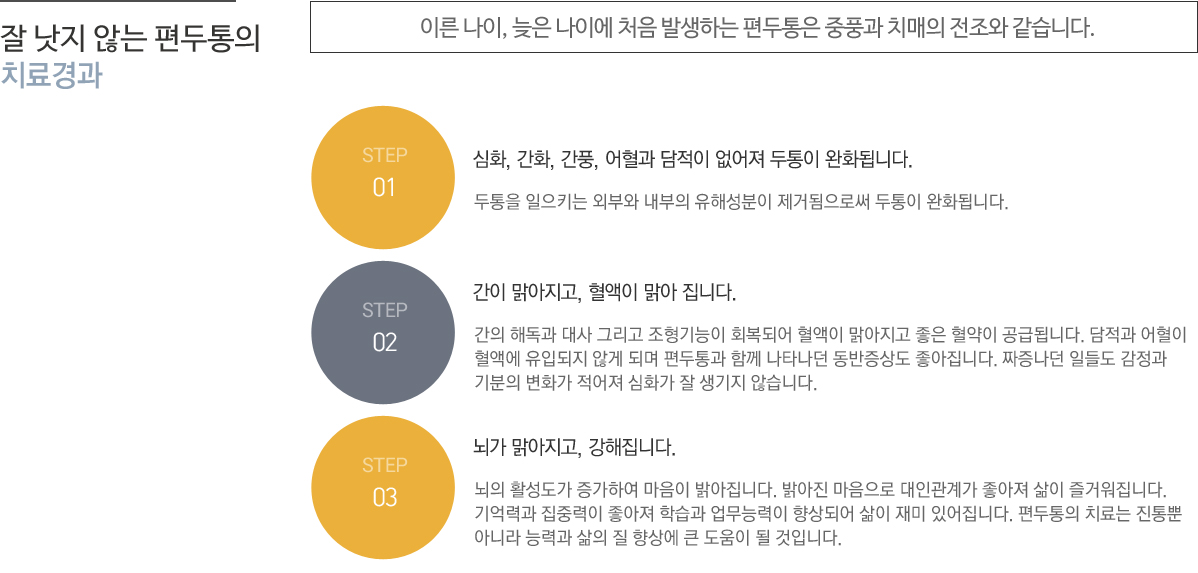 잘 낫지 않는 편두통의
치료경과

이른 나이, 늦은 나이에 처음 발생하는 편두통은 중풍과 치매의 전조와 같습니다.

STEP
01

심화, 간화, 간풍, 어혈과 담적이 없어져 두통이 완화됩니다.

두통을 일으키는 외부와 내부의 유해성분이 제거됨으로써 두통이 완화됩니다.

STEP
02

간이 맑아지고, 혈액이 맑아 집니다.

간의 해독과 대사 그리고 조형기능이 회복되어 혈액이 맑아지고 좋은 혈약이 공급됩니다. 담적과 어혈이 혈액에 유입되지 않게 되며 편두통과 함께 나타나던 동반증상도 좋아집니다. 짜증나던 일들도 감정과 기분의 변화가 적어져 심화가 잘 생기지 않습니다.

STEP
03

뇌가 맑아지고, 강해집니다.

뇌의 활성도가 증가하여 마음이 밝아집니다. 밝아진 마음으로 대인관계가 좋아져 삶이 즐거워집니다. 기억력과 집중력이 좋아져 학습과 업무능력이 향상되어 삶이 재미 있어집니다. 편두통의 치료는 진통뿐 아니라 능력과 삶의 질 향상에 큰 도움이 될 것입니다.